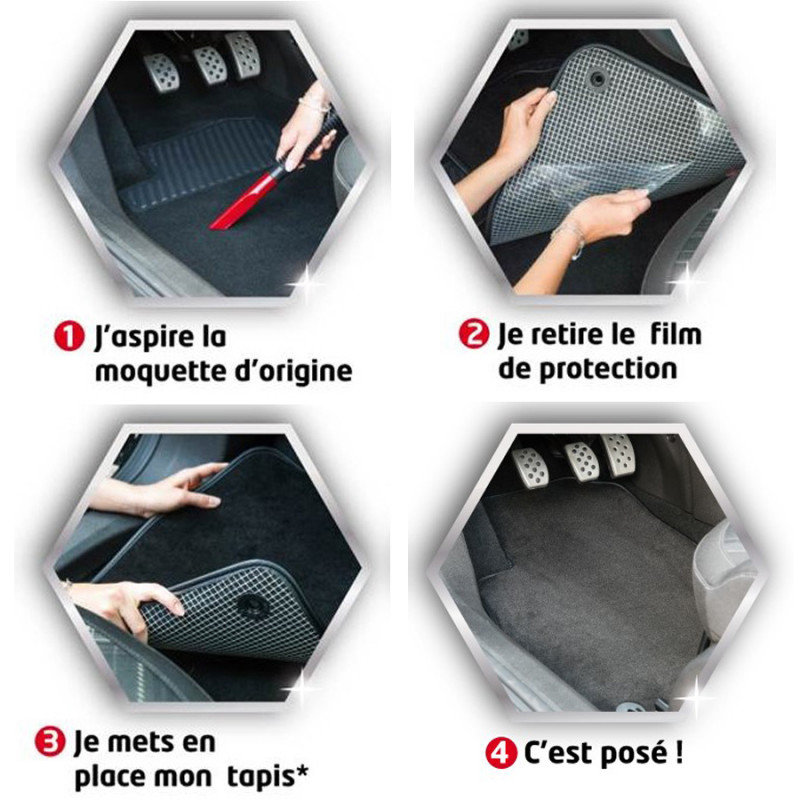 1 J'aspire la moquette d'origine

2 Je retire le film de protection

3 Je mets en place mon tapis*

4 C'est posé !